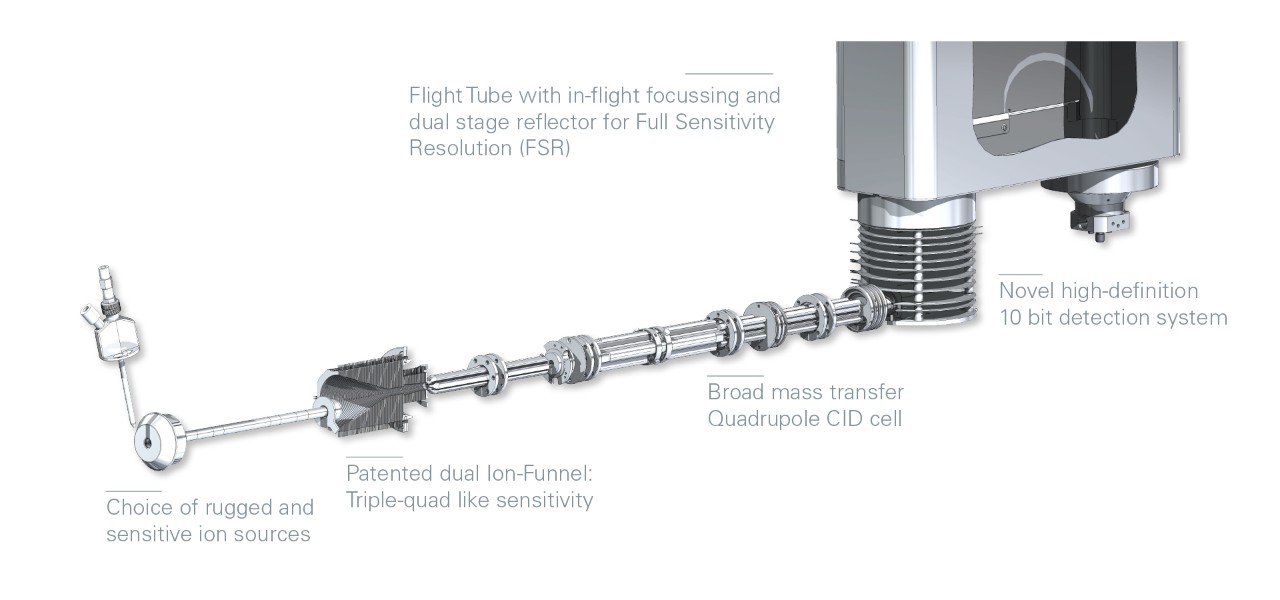 Flight Tube with in-flight focussing and dual stage reflector for Full Sensitivity Resolution (FSR)

Novel high-definition 10 bit detection system

Broad mass transfer Quadrupole CID cell

Patented dual Ion-Funnel: Triple-quad like sensitivity

Choice of rugged and sensitive ion sources