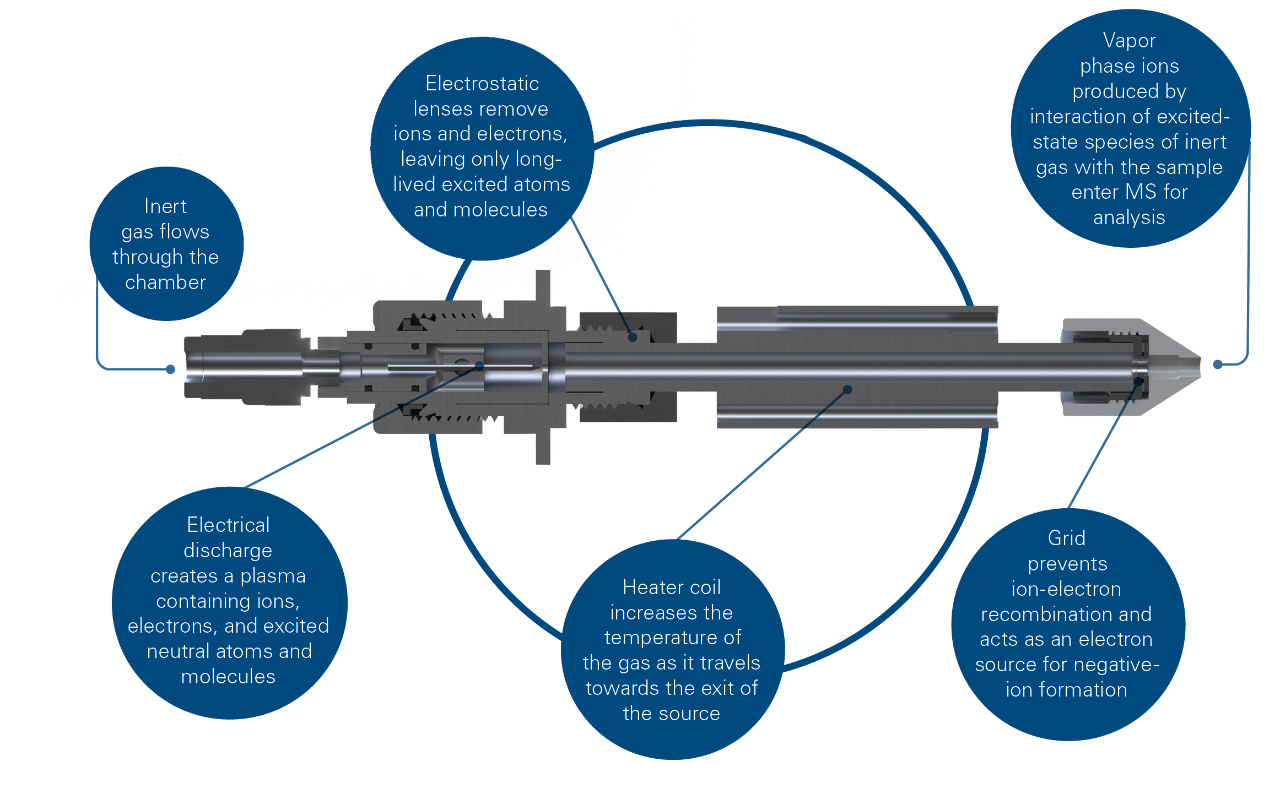 Inert gas flows through the chamber

Electrostatic lenses remove ions and electrons, leaving only long-lived excited atoms and molecules

Vapor phase ions produced by interaction of excited-state species of inert gas with the sample enter MS for analysis

Electrical discharge creates a plasma containing ions, electrons, and excited neutral atoms and molecules

Heater coil increases the temperature of the gas as it travels towards the exit of the source

Grid prevents ion-electron recombination and acts as an electron source for negative-ion formation