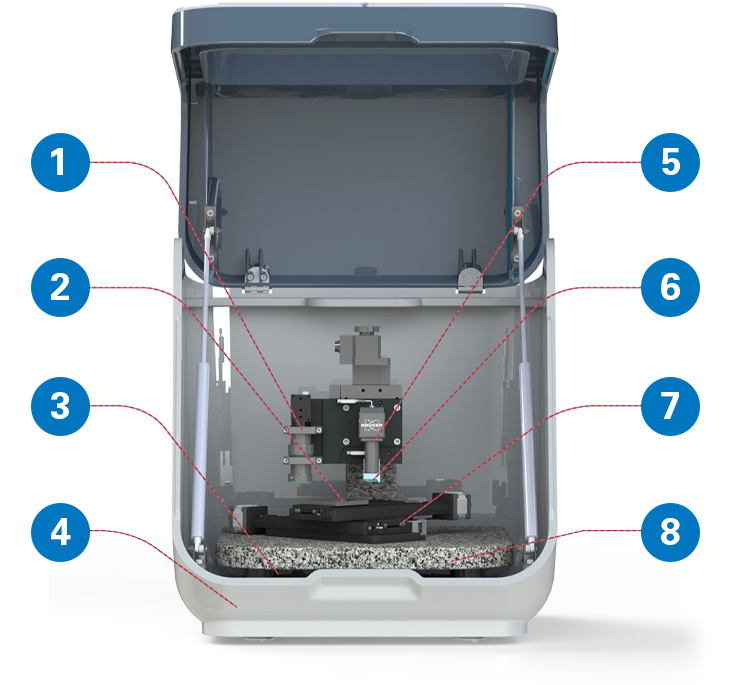 1
2
3
4
5
6
7
8
BRUKER