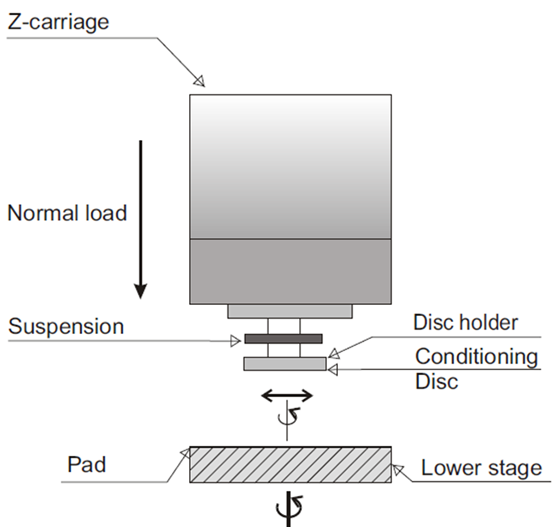 Z-carriage

Normal load

Suspension

Disc holder

Conditioning Disc

Pad

Lower stage