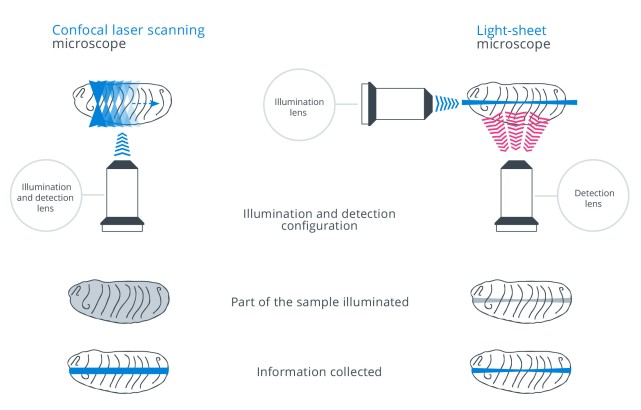 Confocal laser scanning microscope

Light-sheet microscope

Illumination lens

Illumination and detection lens

Detection lens

Illumination and detection configuration

Part of the sample illuminated

Information collected