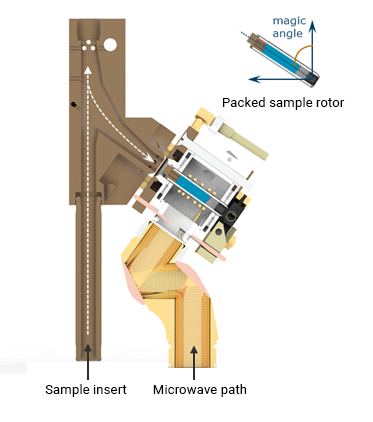 magic angle

Packed sample rotor

Sample insert

Microwave path