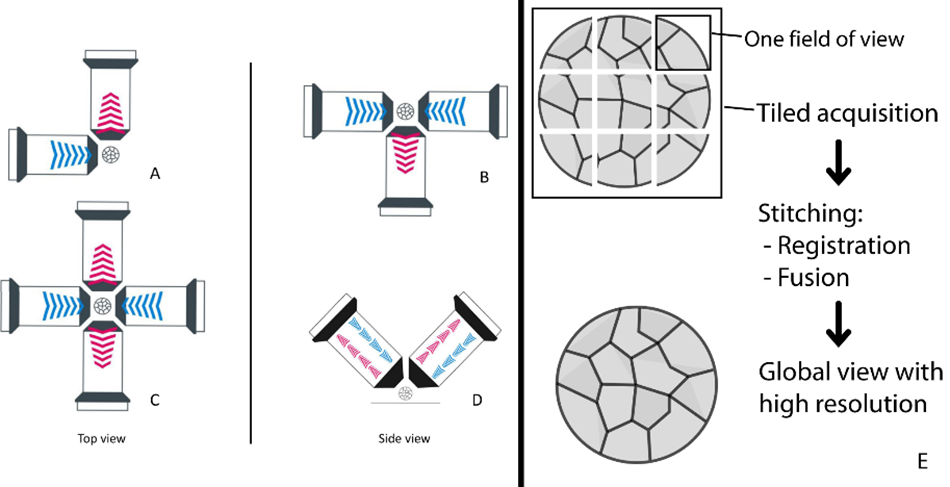 A

B

C

D

Top view

Side view

One field of view

Tiled acquisition

Stitching:
- Registration
- Fusion

Global view with high resolution

E