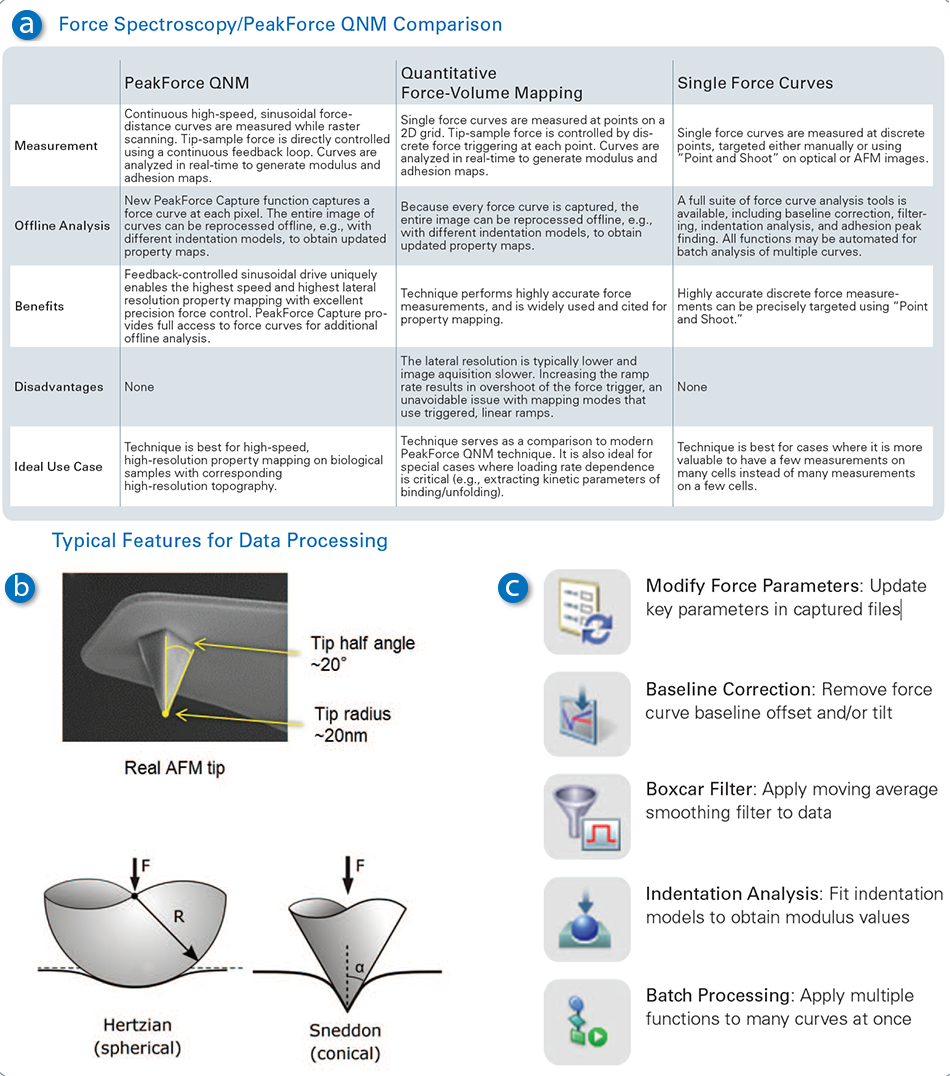 a Force Spectroscopy/PeakForce QNM Comparison

| | PeakForce QNM | Quantitative Force-Volume Mapping | Single Force Curves |
|---|---|---|---|
| Measurement | Continuous high-speed, sinusoidal force-distance curves are measured while raster scanning. Tip-sample force is directly controlled using a continuous feedback loop. Curves are analyzed in real-time to generate modulus and adhesion maps. | Single force curves are measured at points on a 2D grid. Tip-sample force is controlled by discrete force triggering at each point. Curves are analyzed in real-time to generate modulus and adhesion maps. | Single force curves are measured at discrete points, targeted either manually or using "Point and Shoot" on optical or AFM images. |
| Offline Analysis | New PeakForce Capture function captures a force curve at each pixel. The entire image of curves can be reprocessed offline, e.g., with different indentation models, to obtain updated property maps. | Because every force curve is captured, the entire image can be reprocessed offline, e.g., with different indentation models, to obtain updated property maps. | A full suite of force curve analysis tools is available, including baseline correction, filtering, indentation analysis, and adhesion peak finding. All functions may be automated for batch analysis of multiple curves. |
| Benefits | Feedback-controlled sinusoidal drive uniquely enables the highest speed and highest lateral resolution property mapping with excellent precision force control. PeakForce Capture provides full access to force curves for additional offline analysis. | Technique performs highly accurate force measurements, and is widely used and cited for property mapping. | Highly accurate discrete force measurements can be precisely targeted using "Point and Shoot." |
| Disadvantages | None | The lateral resolution is typically lower and image aquisition slower. Increasing the ramp rate results in overshoot of the force trigger, an unavoidable issue with mapping modes that use triggered, linear ramps. | None |
| Ideal Use Case | Technique is best for high-speed, high-resolution property mapping on biological samples with corresponding high-resolution topography. | Technique serves as a comparison to modern PeakForce QNM technique. It is also ideal for special cases where loading rate dependence is critical (e.g., extracting kinetic parameters of binding/unfolding). | Technique is best for cases where it is more valuable to have a few measurements on many cells instead of many measurements on a few cells. |

Typical Features for Data Processing

b

Tip half angle ~20°

Tip radius ~20nm

Real AFM tip

F

R

Hertzian (spherical)

F

α

Sneddon (conical)

c

Modify Force Parameters: Update key parameters in captured files

Baseline Correction: Remove force curve baseline offset and/or tilt

Boxcar Filter: Apply moving average smoothing filter to data

Indentation Analysis: Fit indentation models to obtain modulus values

Batch Processing: Apply multiple functions to many curves at once