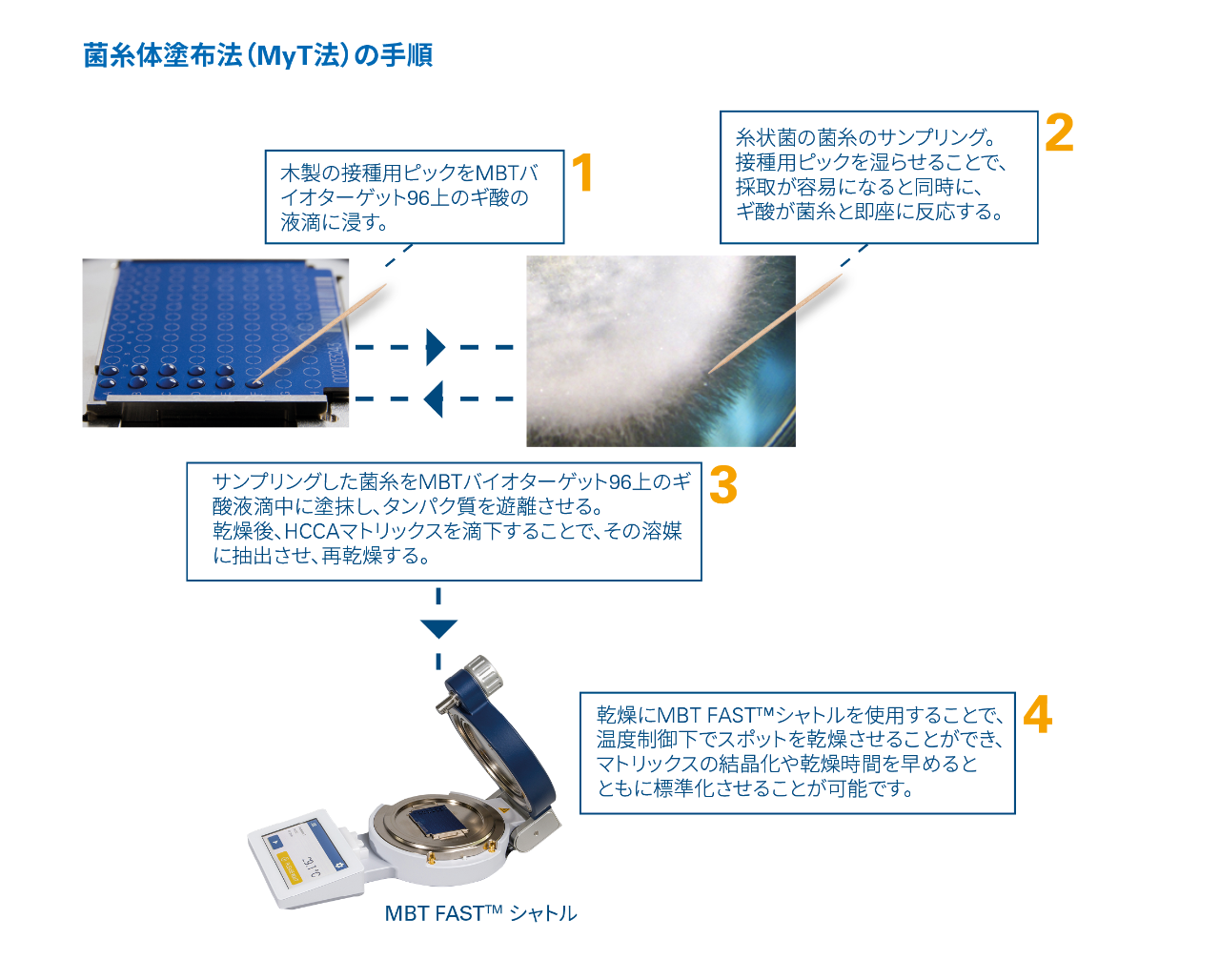 菌糸体塗布法（MyT法）の手順

木製の接種用ピックをMBTバイオターゲット96上のギ酸の液滴に浸す。

1

糸状菌の菌糸のサンプリング。接種用ピックを湿らせることで、採取が容易になると同時に、ギ酸が菌糸と即座に反応する。

2

サンプリングした菌糸をMBTバイオターゲット96上のギ酸液滴中に塗抹し、タンパク質を遊離させる。乾燥後、HCCAマトリックスを滴下することで、その溶媒に抽出させ、再乾燥する。

3

乾燥にMBT FAST™シャトルを使用することで、温度制御下でスポットを乾燥させることができ、マトリックスの結晶化や乾燥時間を早めるとともに標準化させることが可能です。

4

31°C

MBT FAST™ シャトル