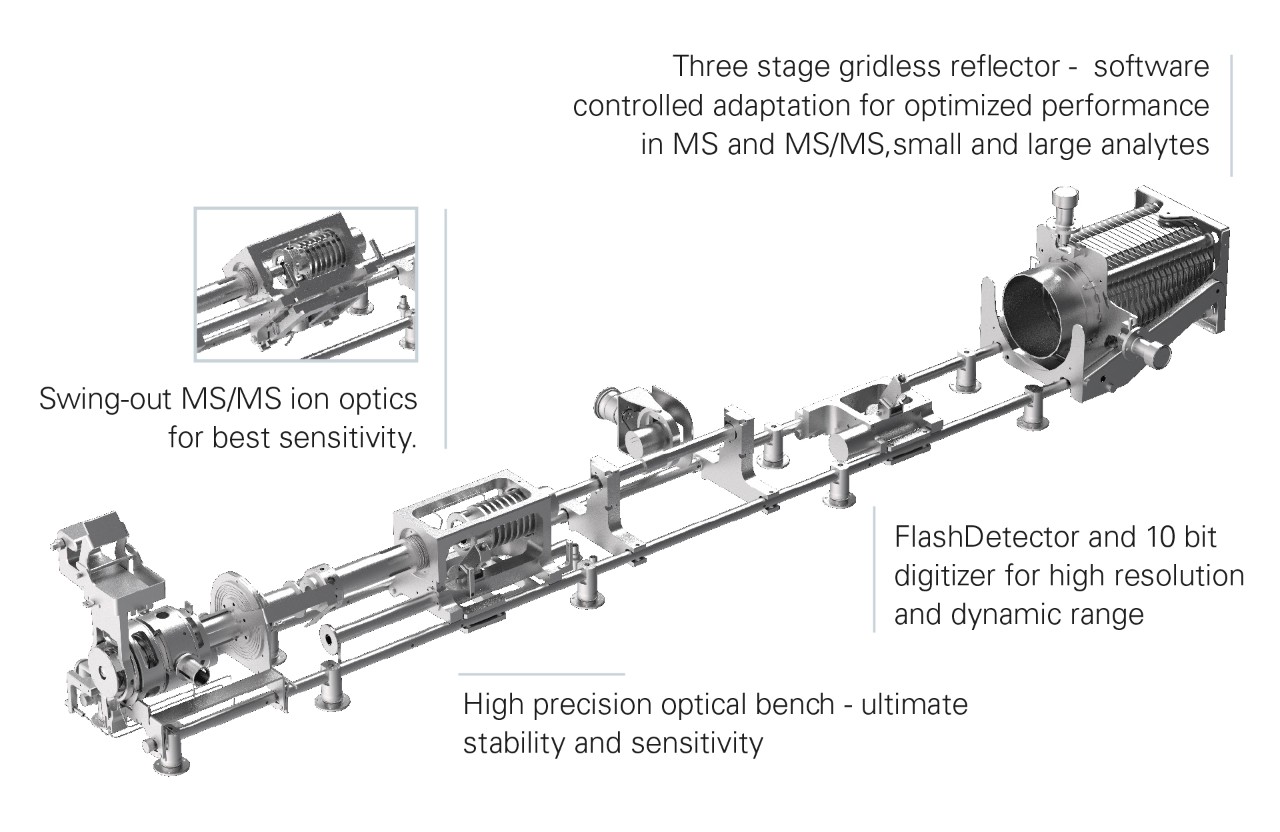 Three stage gridless reflector -  software controlled adaptation for optimized performance in MS and MS/MS,small and large analytes

Swing-out MS/MS ion optics for best sensitivity.

FlashDetector and 10 bit digitizer for high resolution and dynamic range

High precision optical bench - ultimate stability and sensitivity