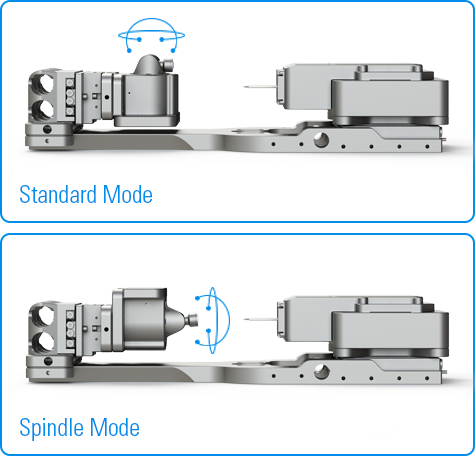 Standard Mode

Spindle Mode