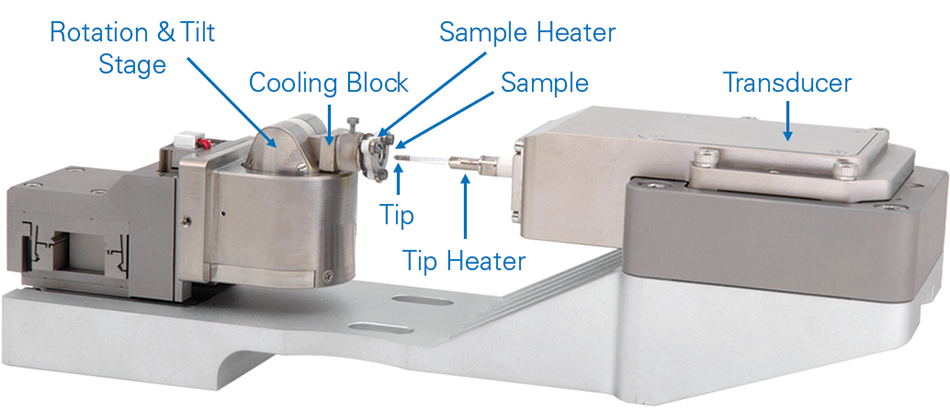 Rotation & Tilt Stage

Cooling Block

Sample Heater

Sample

Transducer

Tip

Tip Heater