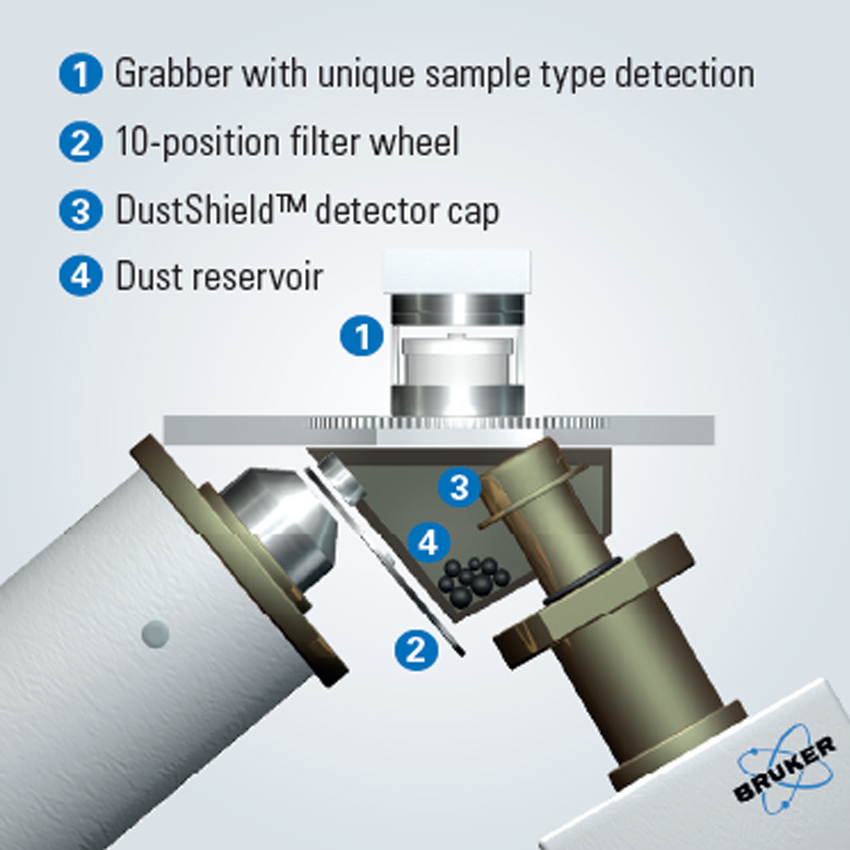 1 Grabber with unique sample type detection
2 10-position filter wheel
3 DustShield™ detector cap
4 Dust reservoir

1
3
4
2

BRUKER